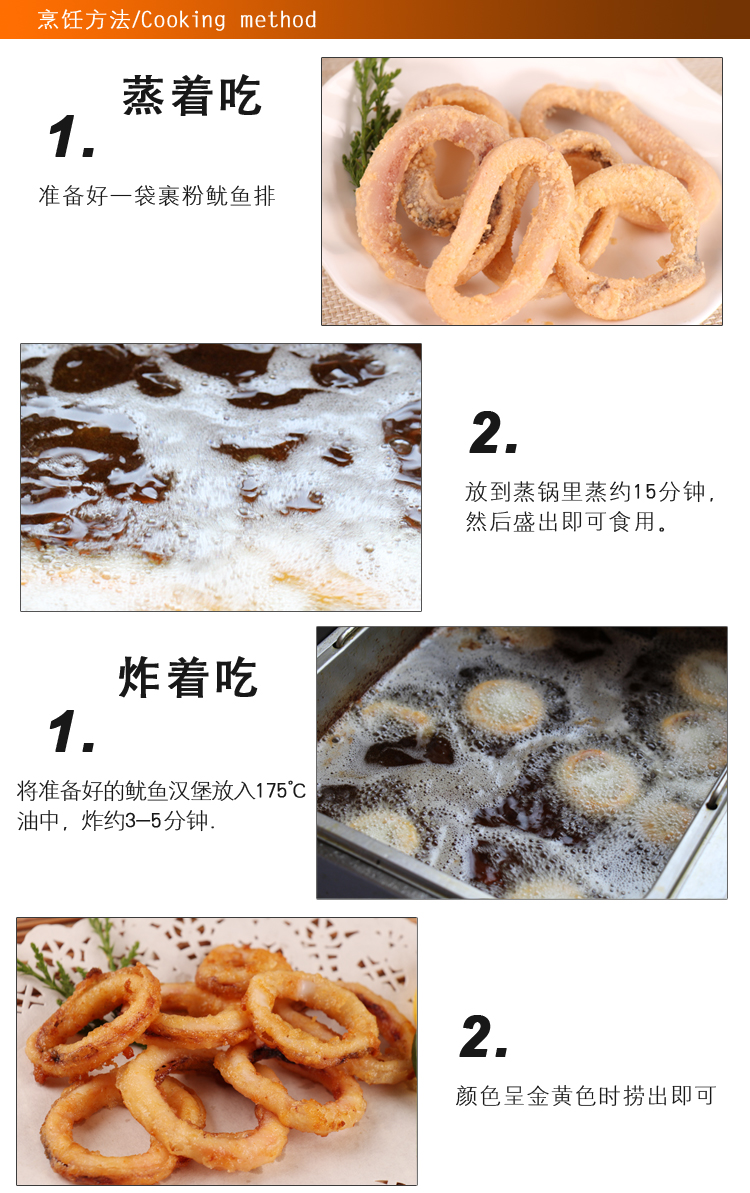 烹饪方法/Cooking method

蒸着吃

1.

准备好一袋裹粉鱿鱼排

2.

放到蒸锅里蒸约15分钟，然后盛出即可食用。

炸着吃

1.

将准备好的鱿鱼汉堡放入175℃油中，炸约3—5分钟.

2.

颜色呈金黄色时捞出即可