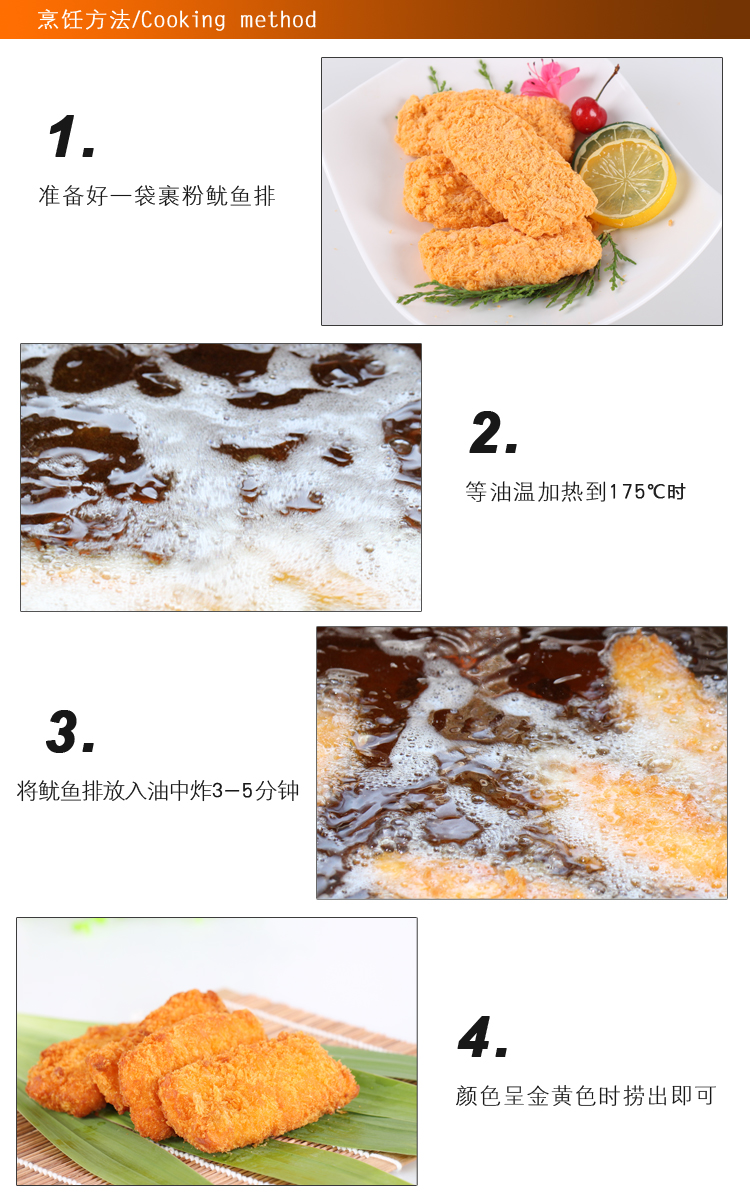 烹饪方法/Cooking method

1.

准备好一袋裹粉鱿鱼排

2.

等油温加热到175℃时

3.

将鱿鱼排放入油中炸3-5分钟

4.

颜色呈金黄色时捞出即可